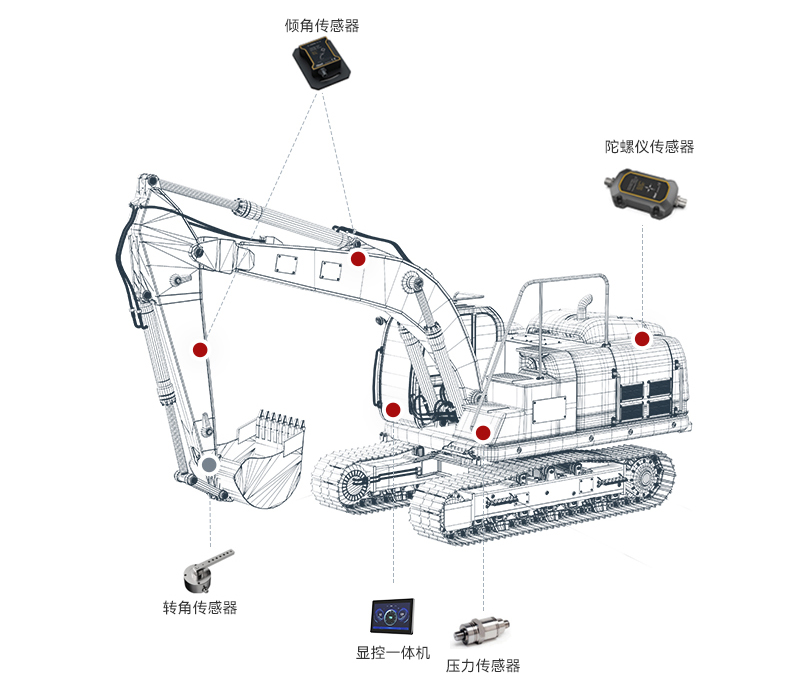 倾角传感器

陀螺仪传感器

转角传感器

显控一体机

压力传感器